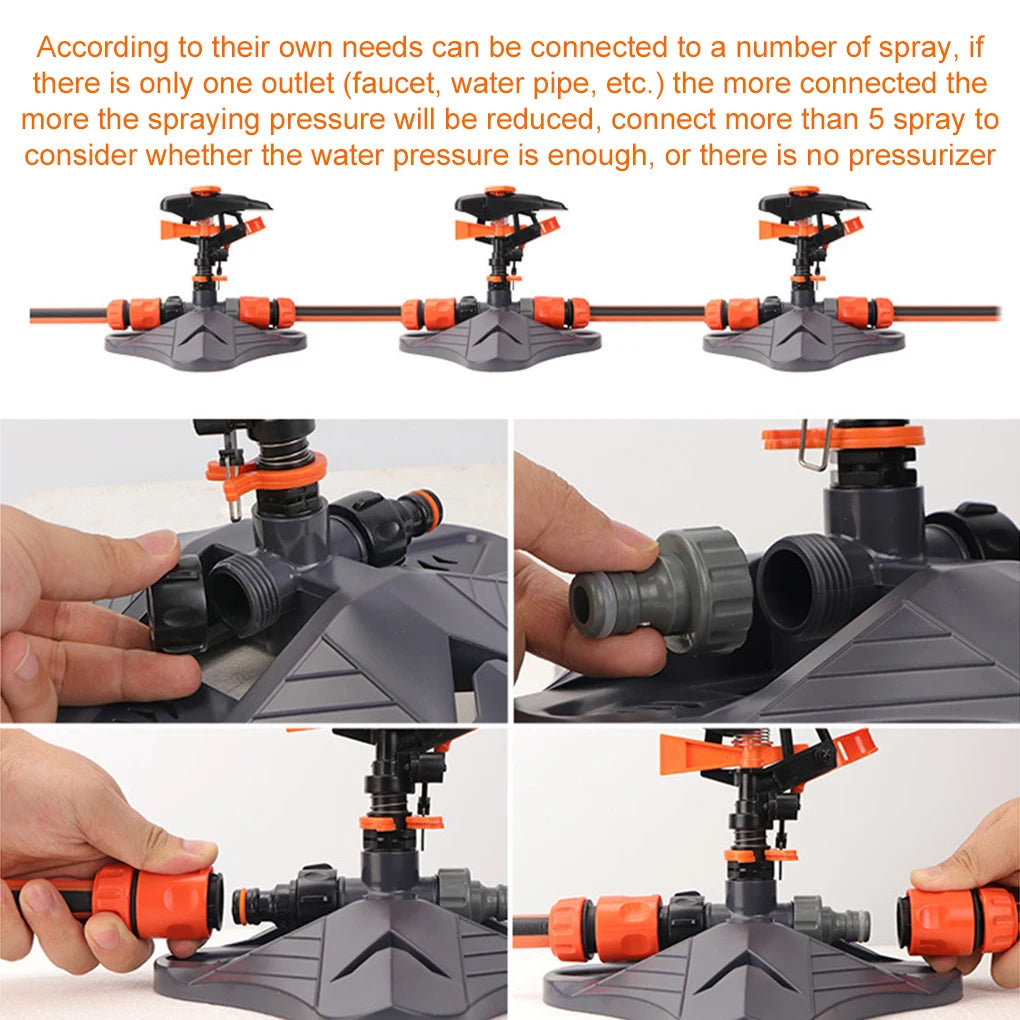 According to their own needs can be connected to a number of spray, if there is only one outlet (faucet, water pipe, etc.) the more connected the more the spraying pressure will be reduced, connect more than 5 spray to consider whether the water pressure is enough, or there is no pressurizer